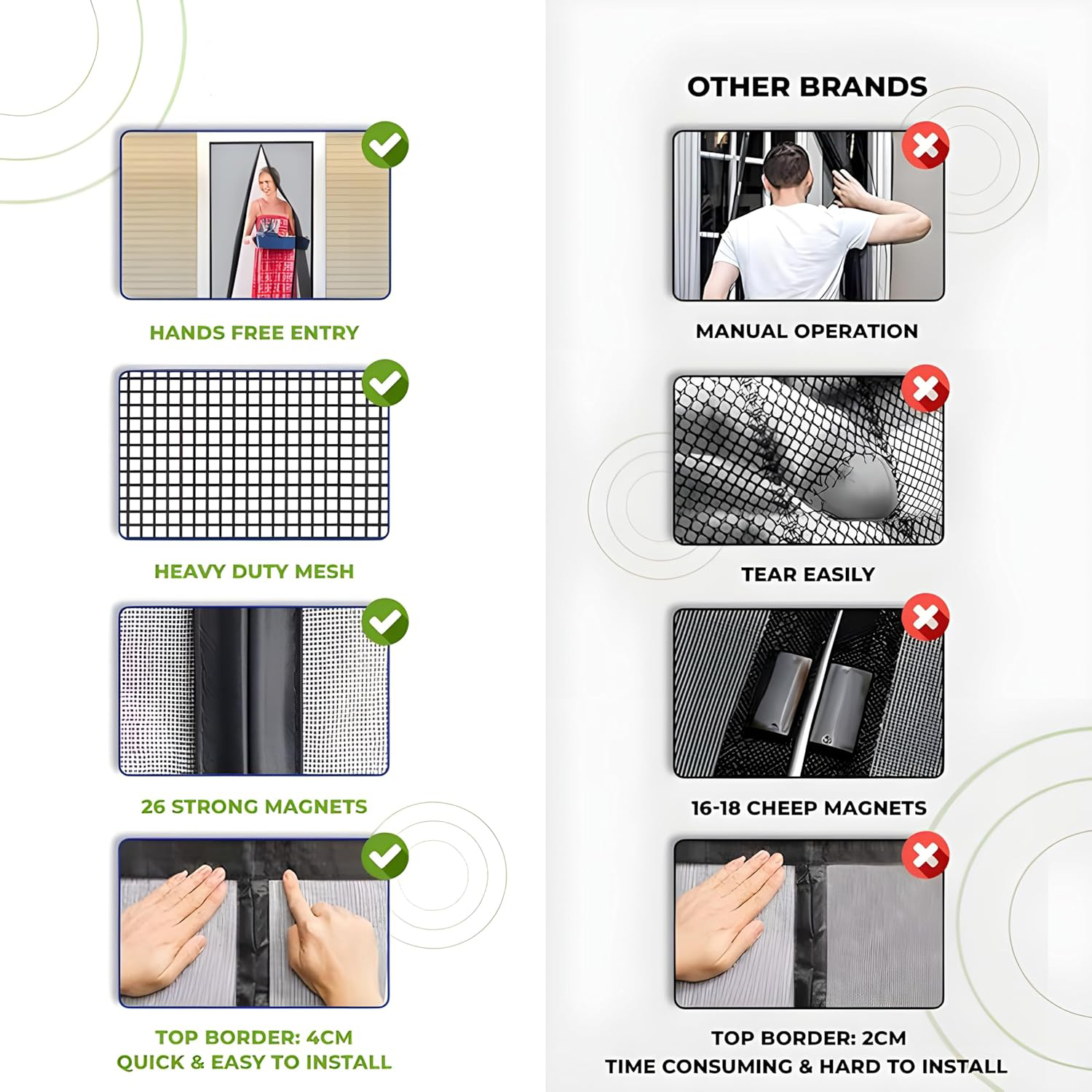 HANDS FREE ENTRY

HEAVY DUTY MESH

26 STRONG MAGNETS

TOP BORDER: 4CM
QUICK & EASY TO INSTALL

OTHER BRANDS

MANUAL OPERATION

TEAR EASILY

16-18 CHEEP MAGNETS

TOP BORDER: 2CM
TIME CONSUMING & HARD TO INSTALL