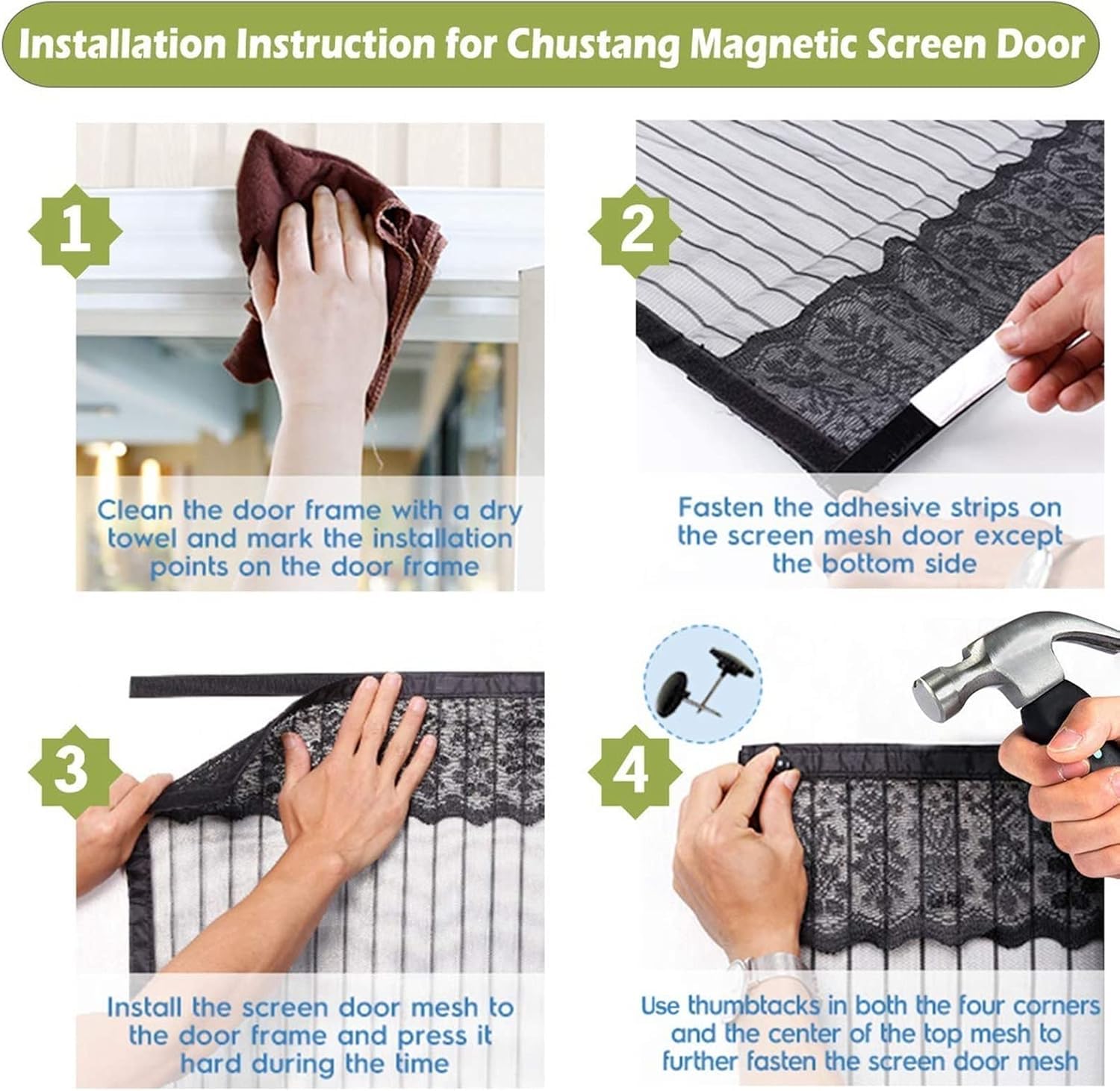 Installation Instruction for Chustang Magnetic Screen Door

1

Clean the door frame with a dry towel and mark the installation points on the door frame

2

Fasten the adhesive strips on the screen mesh door except the bottom side

3

Install the screen door mesh to the door frame and press it hard during the time

4

Use thumbtacks in both the four corners and the center of the top mesh to further fasten the screen door mesh